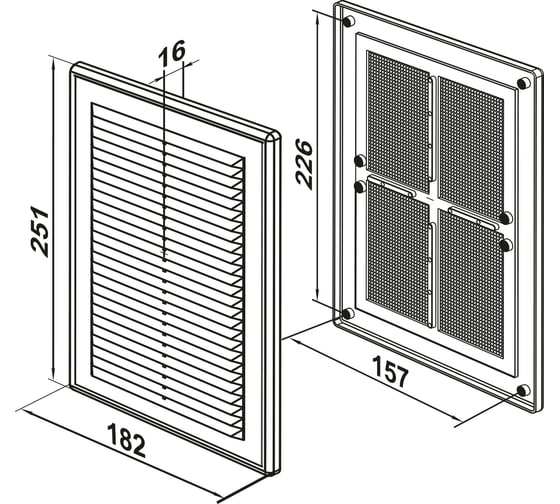 16
251
182
226
157