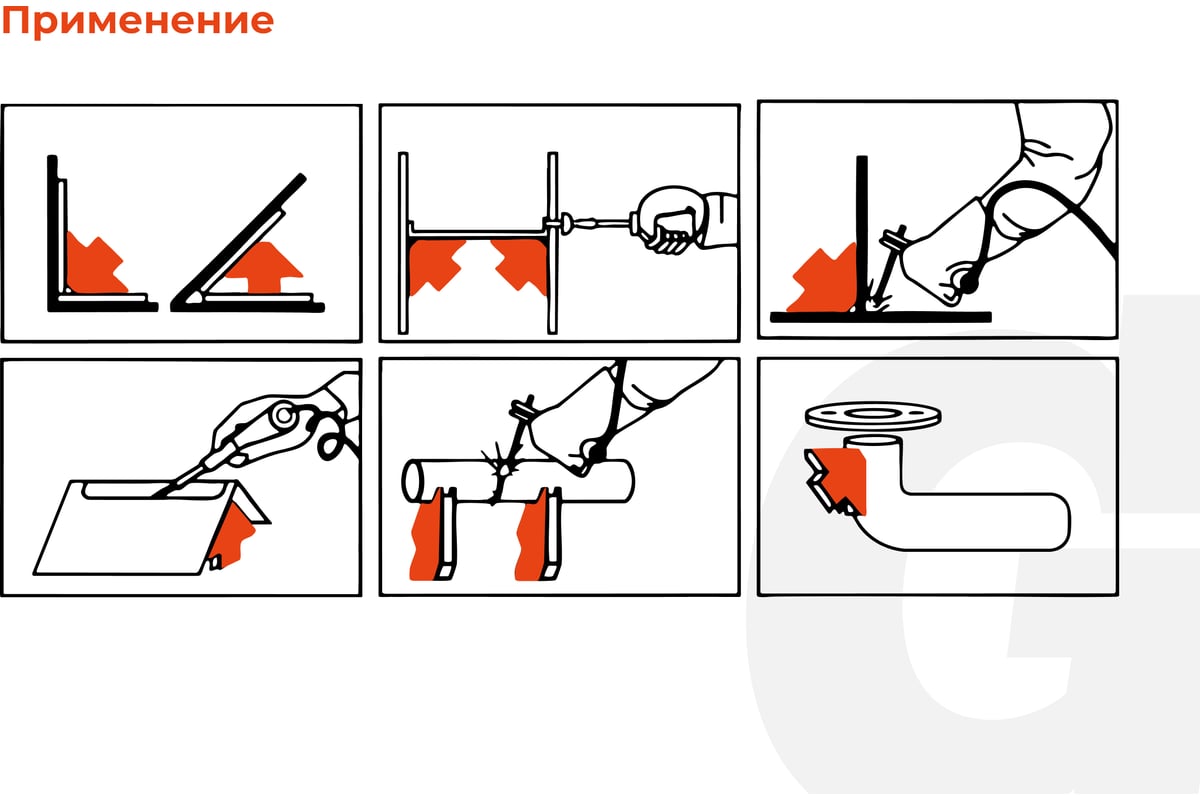 Применение