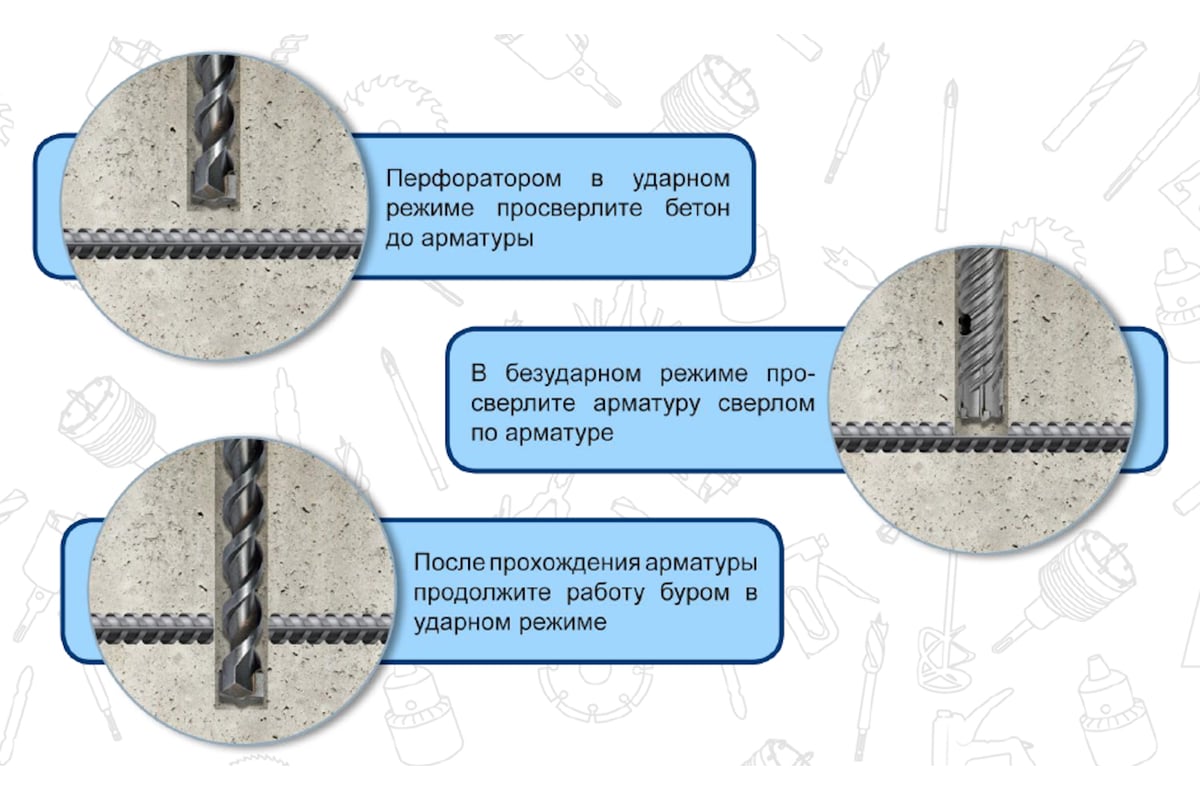 Перфоратором в ударном режиме просверлите бетон до арматуры

В безударном режиме просверлите арматуру сверлом по арматуре

После прохождения арматуры продолжите работу буром в ударном режиме