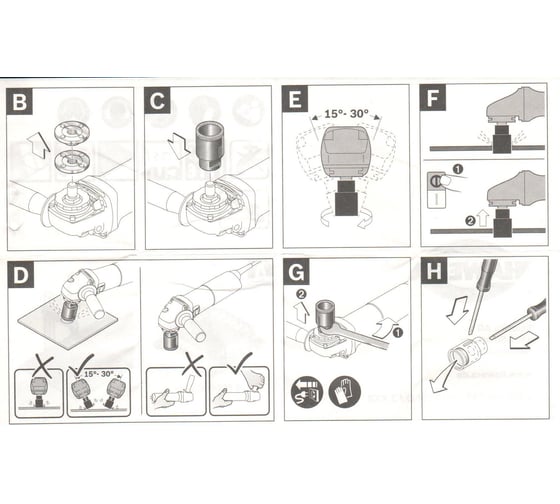 B

C

E

15°- 30°

F

1

2

D

15°- 30°

G

2

1

H