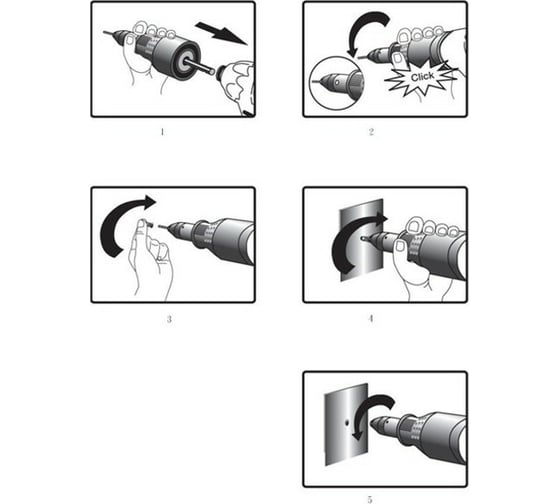 1

Click

2

3

4

5