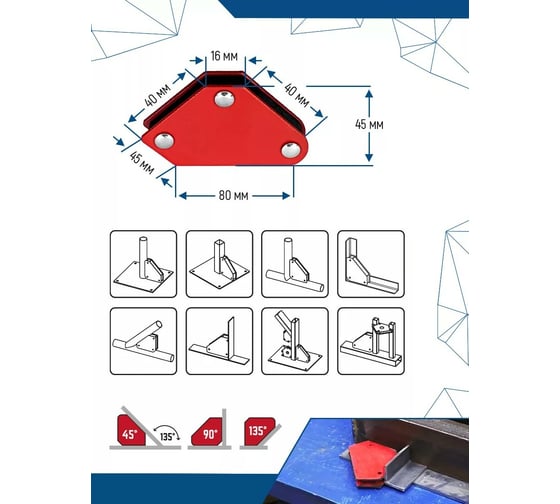 16 мм
40 мм
40 мм
45 мм
45 мм
80 мм
45°
135°
90°
135°