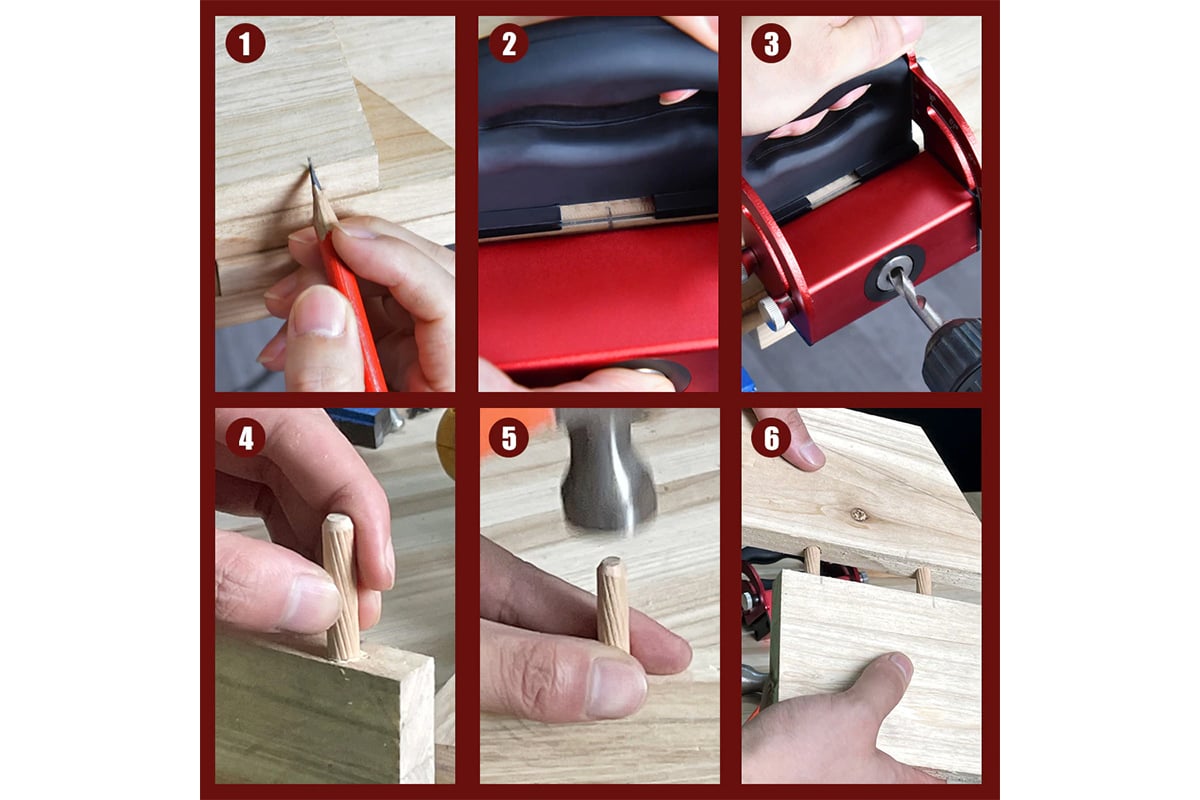 1

2

3

4

5

6