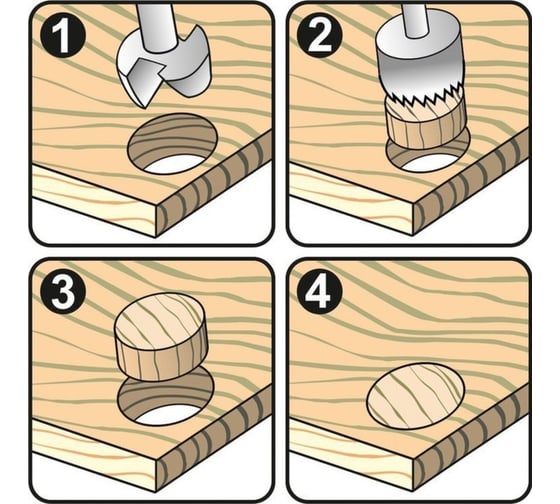 1

2

3

4