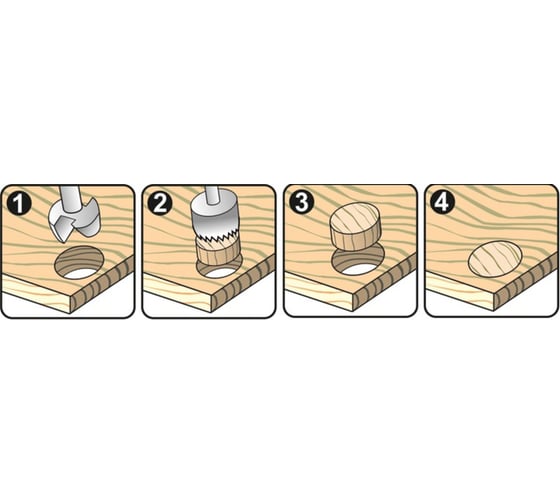 1

2

3

4