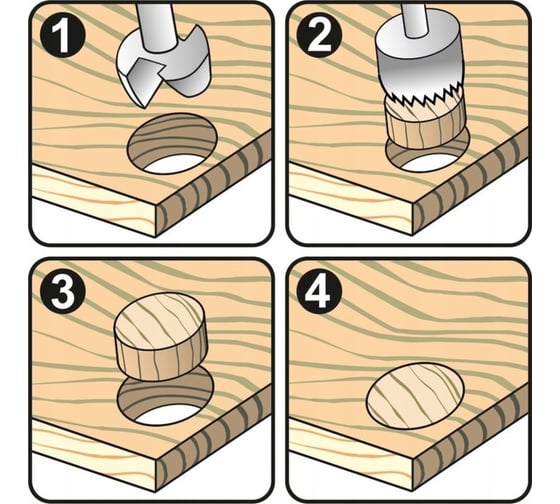 1

2

3

4