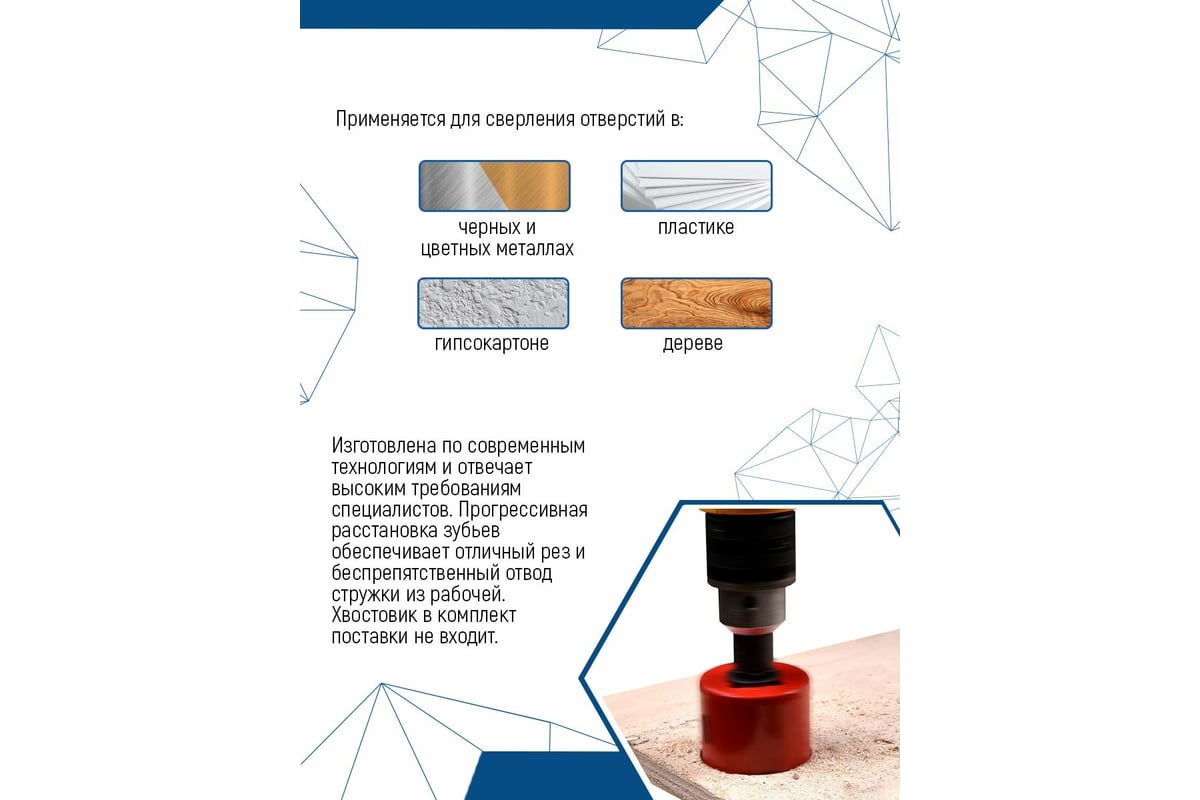 Применяется для сверления отверстий в:

черных и цветных металлах

пластике

гипсокартоне

дереве

Изготовлена по современным технологиям и отвечает высоким требованиям специалистов. Прогрессивная расстановка зубьев обеспечивает отличный рез и беспрепятственный отвод стружки из рабочей. Хвостовик в комплект поставки не входит.