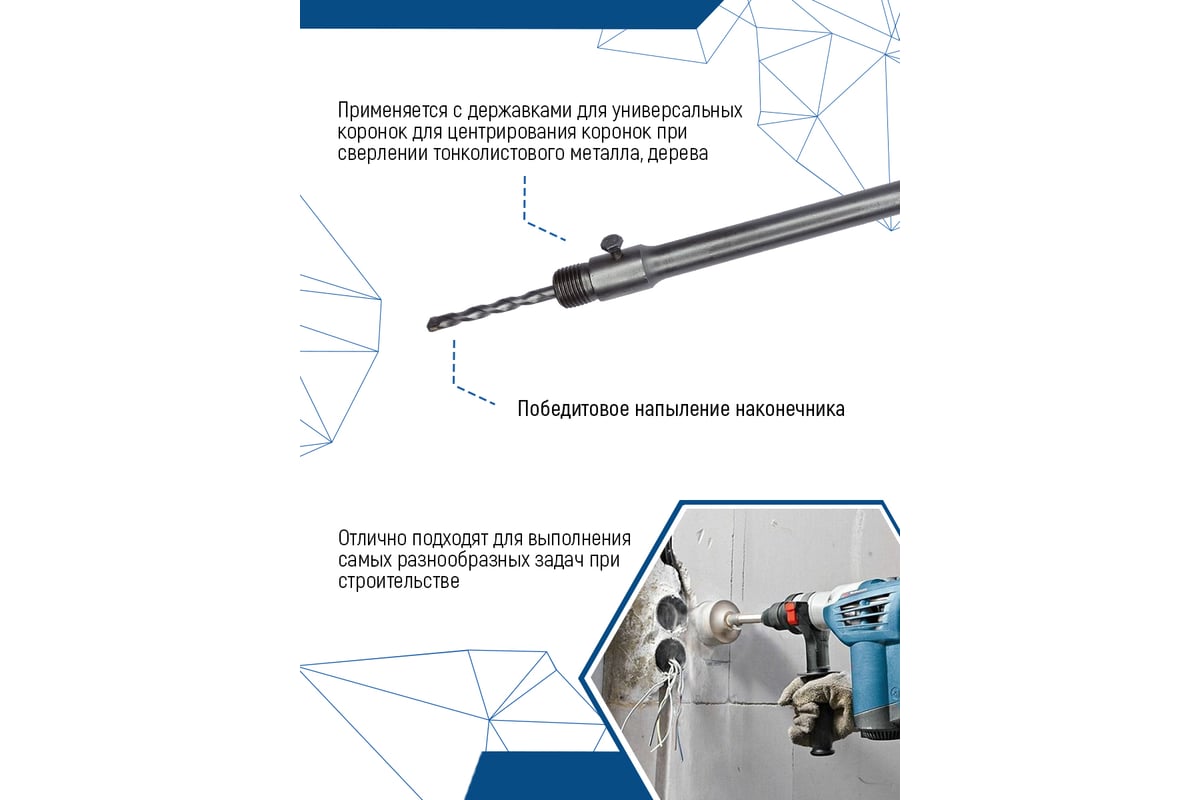 Применяется с державками для универсальных коронок для центрирования коронок при сверлении тонколистового металла, дерева

Победитовое напыление наконечника

Отлично подходят для выполнения самых разнообразных задач при строительстве