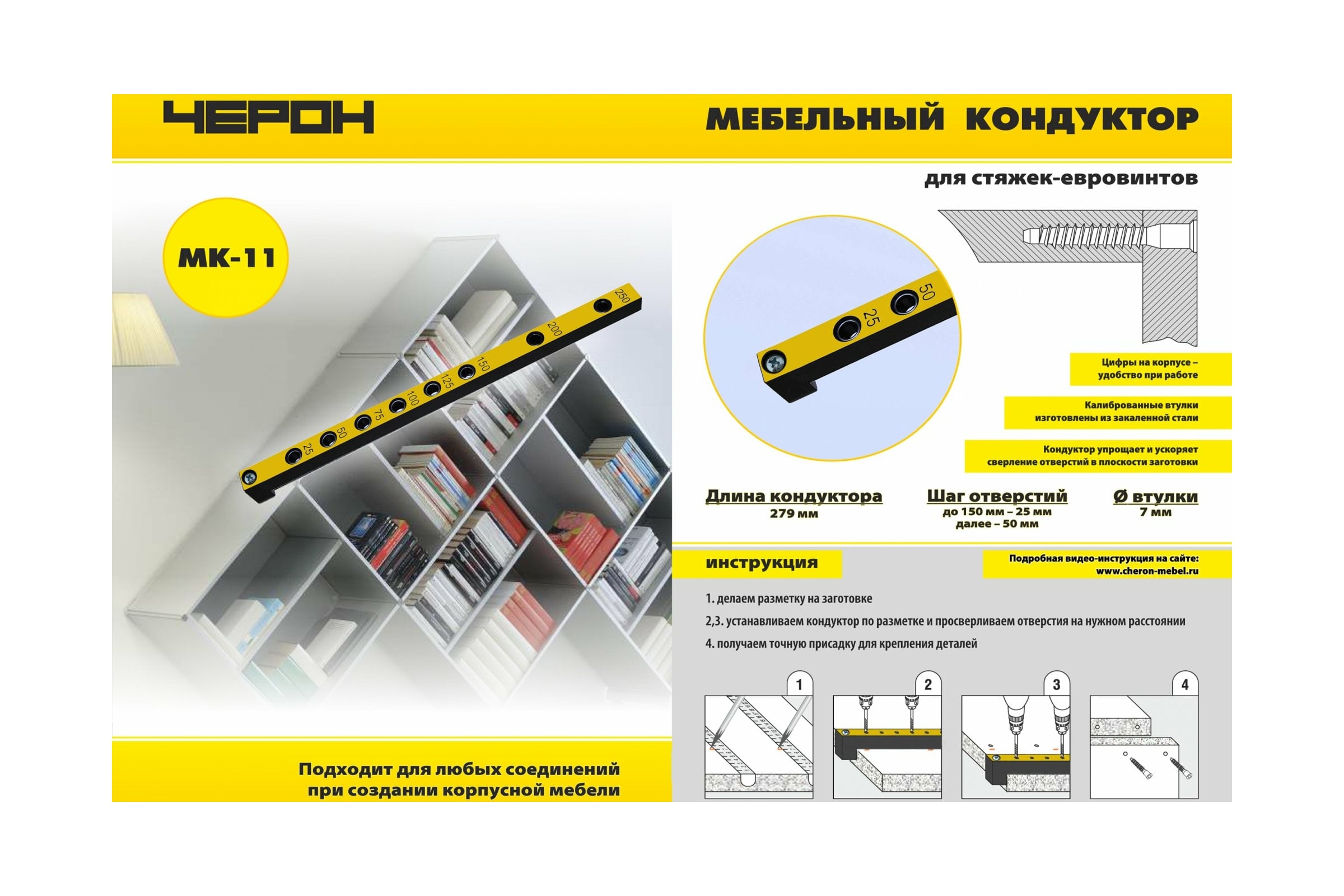 ЧЕРОН

МЕБЕЛЬНЫЙ КОНДУКТОР

для стяжек-евровинтов

МК-11

25 50 75 100 125 150 200 250

25 50

Цифры на корпусе – удобство при работе

Калиброванные втулки изготовлены из закаленной стали

Кондуктор упрощает и ускоряет сверление отверстий в плоскости заготовки

Длина кондуктора
279 мм

Шаг отверстий
до 150 мм – 25 мм
далее – 50 мм

Ø втулки
7 мм

инструкция

Подробная видео-инструкция на сайте:
www.cheron-mebel.ru

1. делаем разметку на заготовке

2,3. устанавливаем кондуктор по разметке и просверливаем отверстия на нужном расстоянии

4. получаем точную присадку для крепления деталей

1 2 3 4

Подходит для любых соединений при создании корпусной мебели