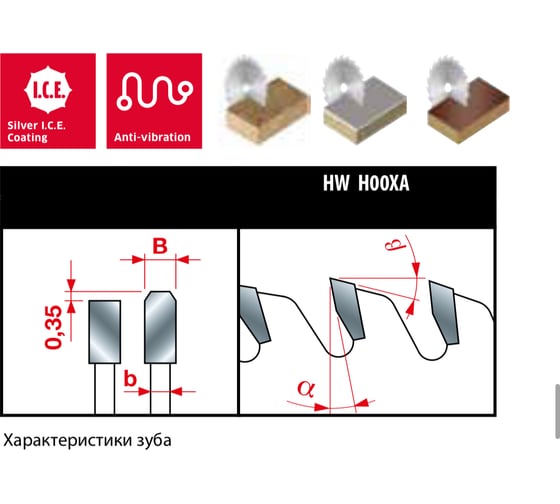 I.C.E.

Silver I.C.E. Coating

Anti-vibration

HW H00XA

B

0,35

b

$\beta$

$\alpha$

Характеристики зуба