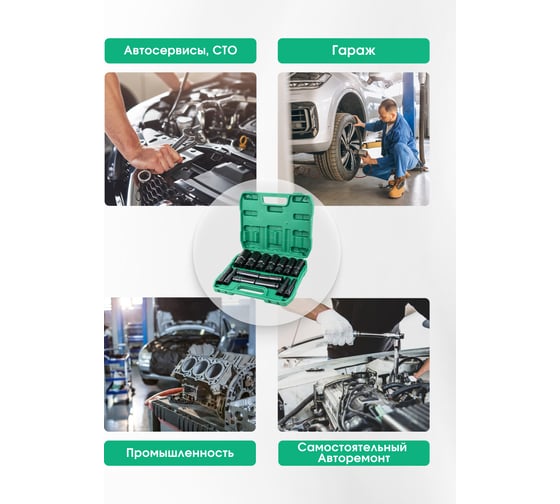 Автосервисы, СТО

Гараж

Промышленность

Самостоятельный Авторемонт