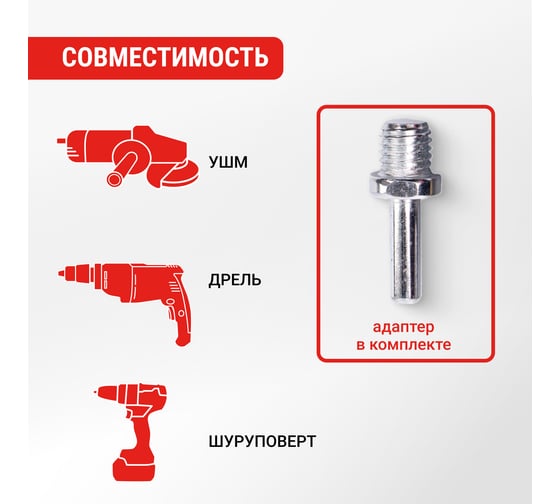 СОВМЕСТИМОСТЬ

УШМ

ДРЕЛЬ

ШУРУПОВЕРТ

адаптер
в комплекте