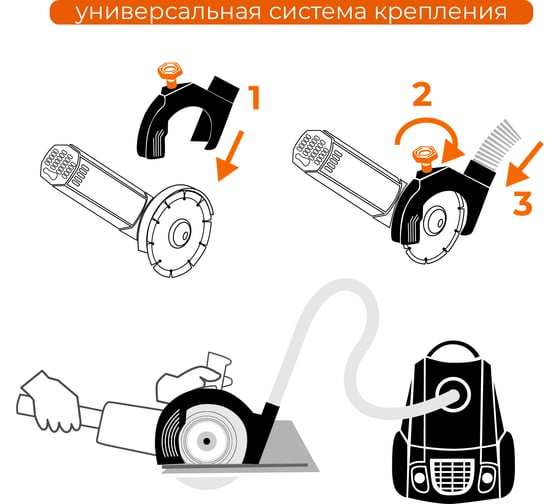 универсальная система крепления

1

2

3