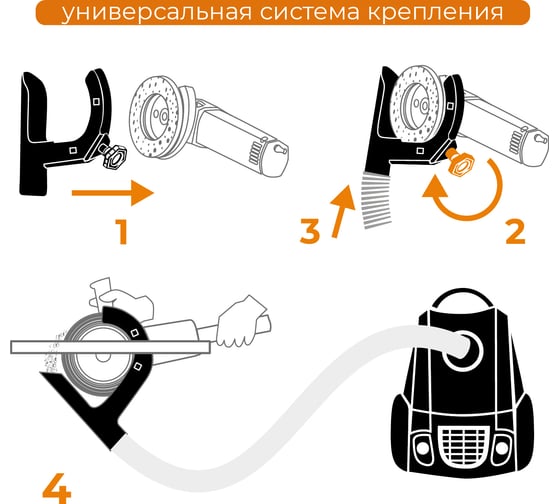 универсальная система крепления

1

3

2

4