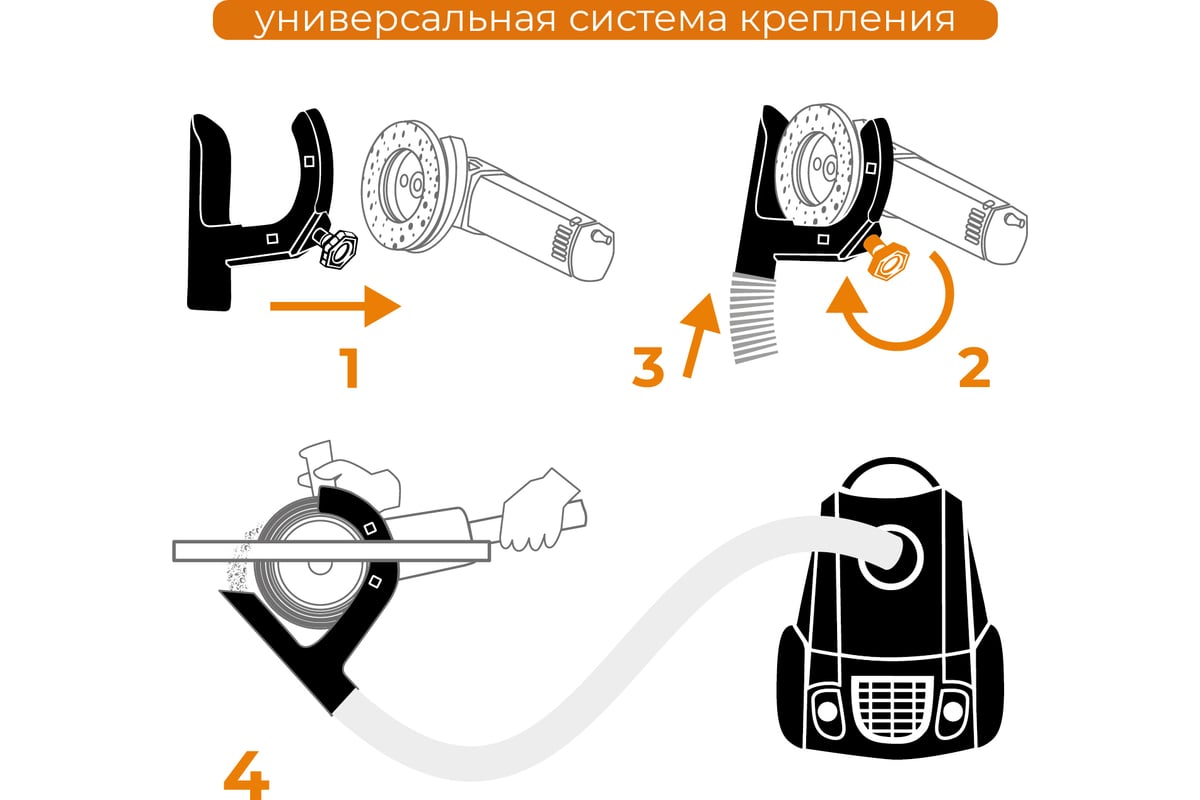 универсальная система крепления

1

3

2

4