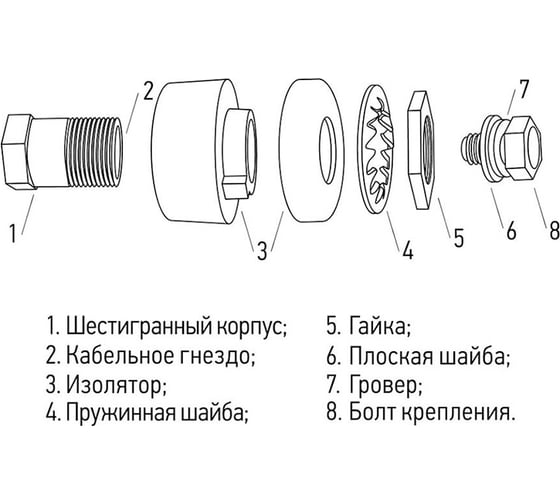 2
7
1
3
4
5
6
8

1. Шестигранный корпус;
2. Кабельное гнездо;
3. Изолятор;
4. Пружинная шайба;

5. Гайка;
6. Плоская шайба;
7. Гровер;
8. Болт крепления.