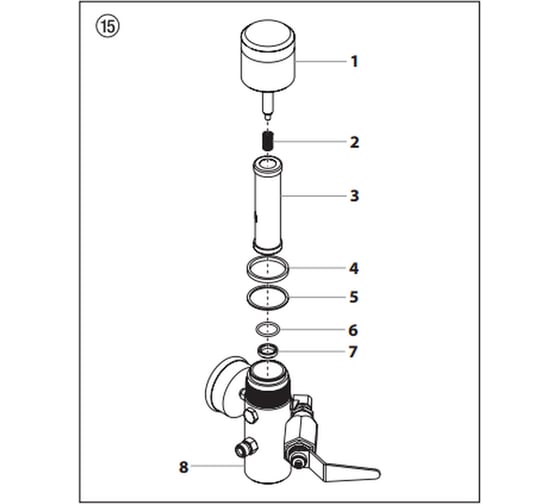 ⑮

1

2

3

4

5

6

7

8