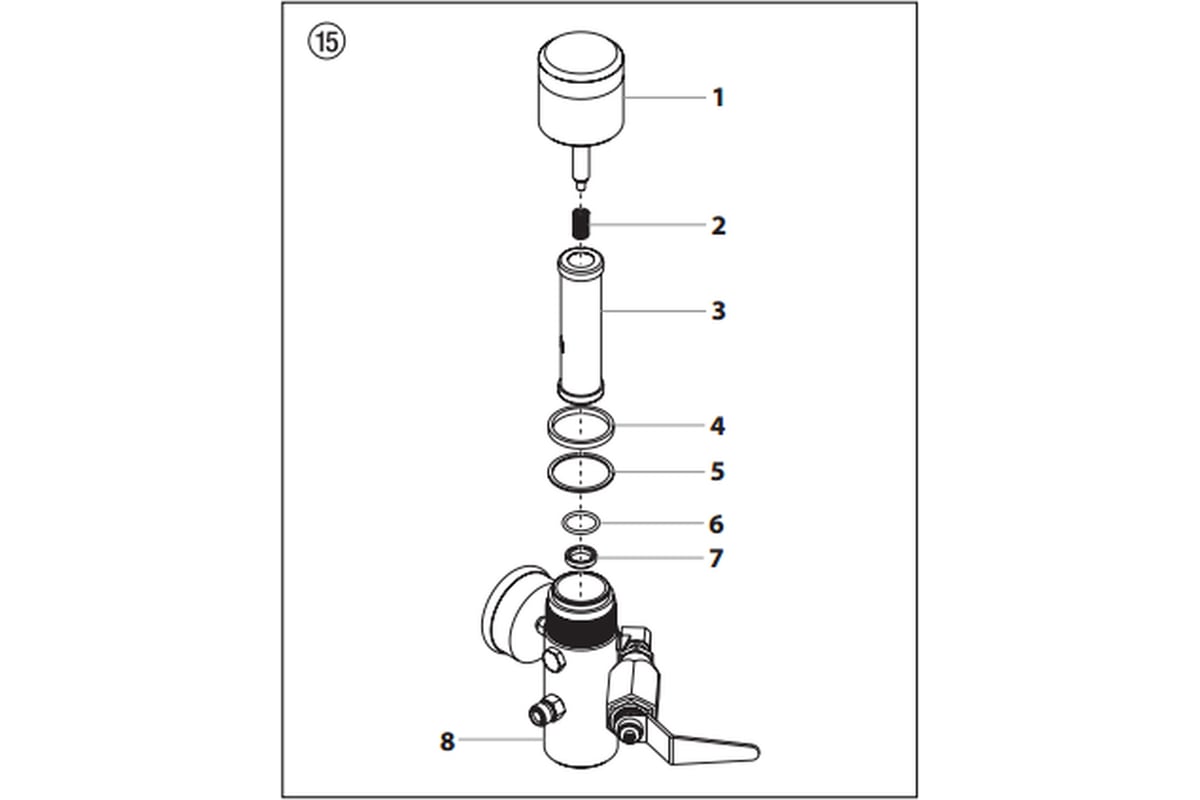 ⑮

1

2

3

4

5

6

7

8