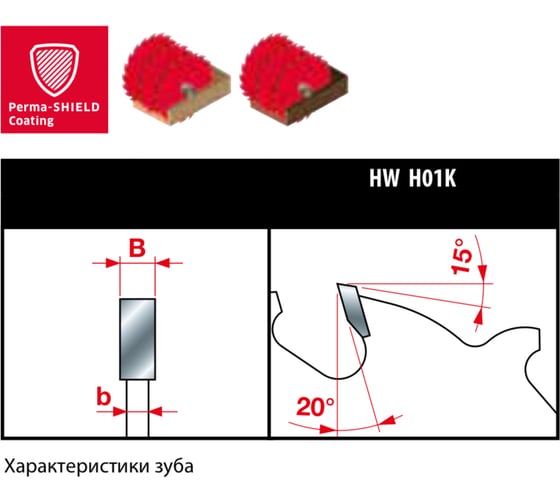 Perma-SHIELD Coating

HW H01K

B

b

15°

20°

Характеристики зуба