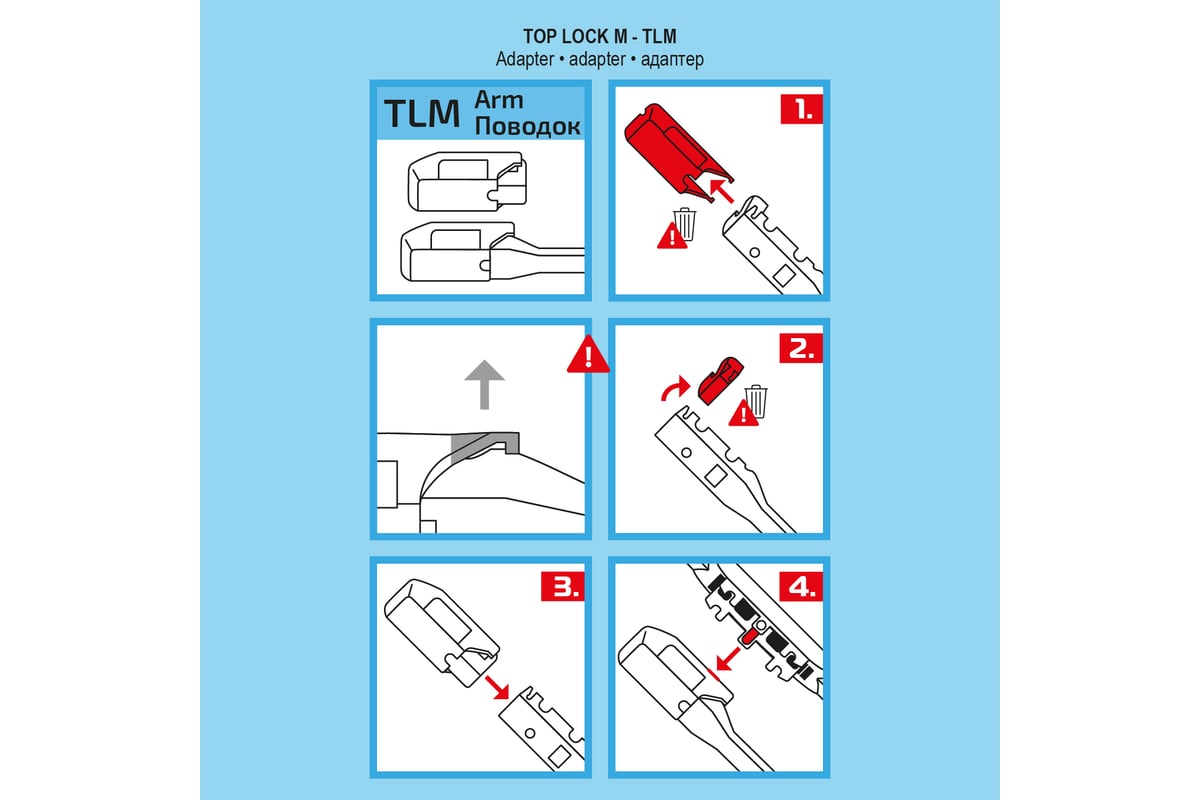 TOP LOCK M - TLM
Adapter • adapter • адаптер

TLM Arm
Поводок

1.

2.

3.

4.