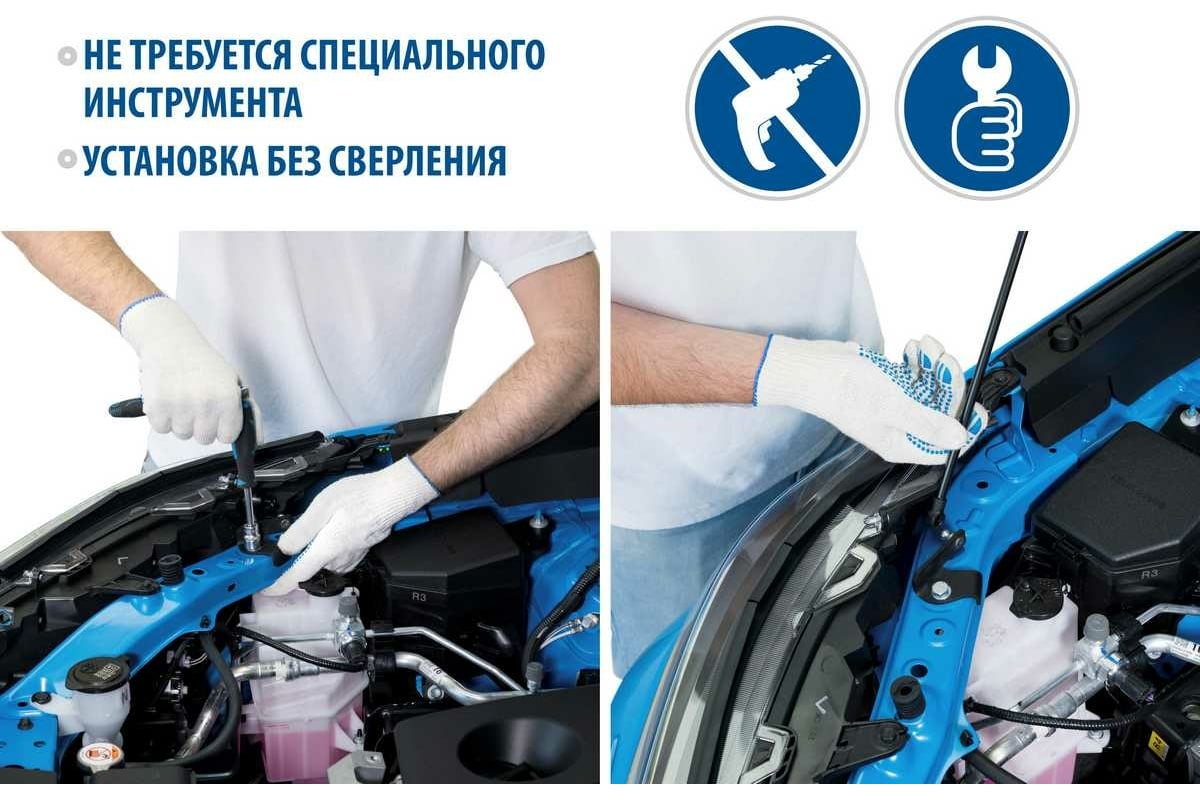 НЕ ТРЕБУЕТСЯ СПЕЦИАЛЬНОГО ИНСТРУМЕНТА

УСТАНОВКА БЕЗ СВЕРЛЕНИЯ

R3

R3