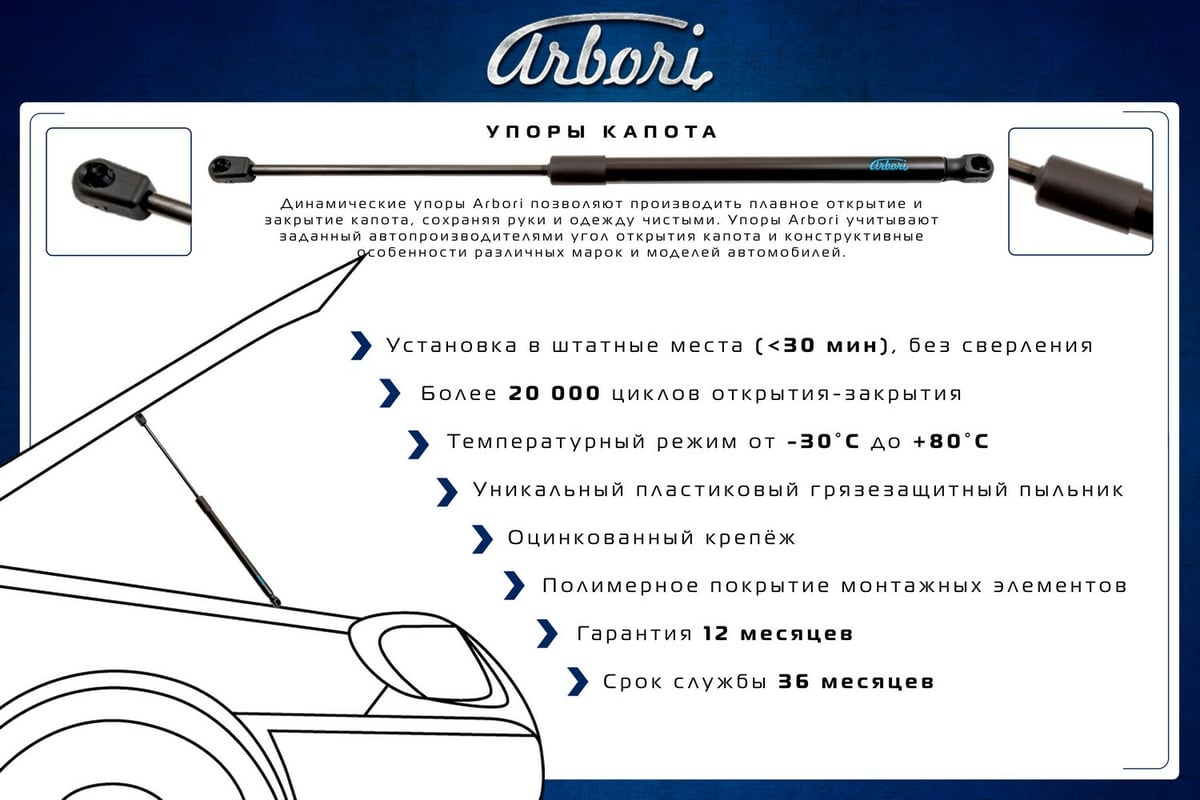 Arbori

УПОРЫ КАПОТА

Arbori

Динамические упоры Arbori позволяют производить плавное открытие и закрытие капота, сохраняя руки и одежду чистыми. Упоры Arbori учитывают заданный автопроизводителями угол открытия капота и конструктивные особенности различных марок и моделей автомобилей.

Установка в штатные места (<30 мин), без сверления

Более 20 000 циклов открытия-закрытия

Температурный режим от -30°C до +80°C

Уникальный пластиковый грязезащитный пыльник

Оцинкованный крепёж

Полимерное покрытие монтажных элементов

Гарантия 12 месяцев

Срок службы 36 месяцев