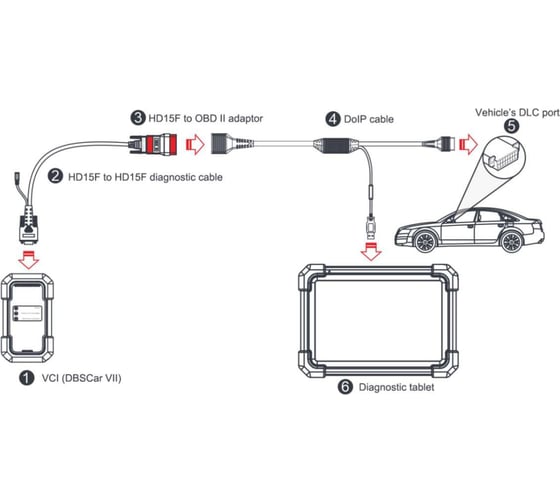 3 HD15F to OBD II adaptor

4 DoIP cable

Vehicle's DLC port
5

2 HD15F to HD15F diagnostic cable

1 VCI (DBSCar VII)

6 Diagnostic tablet