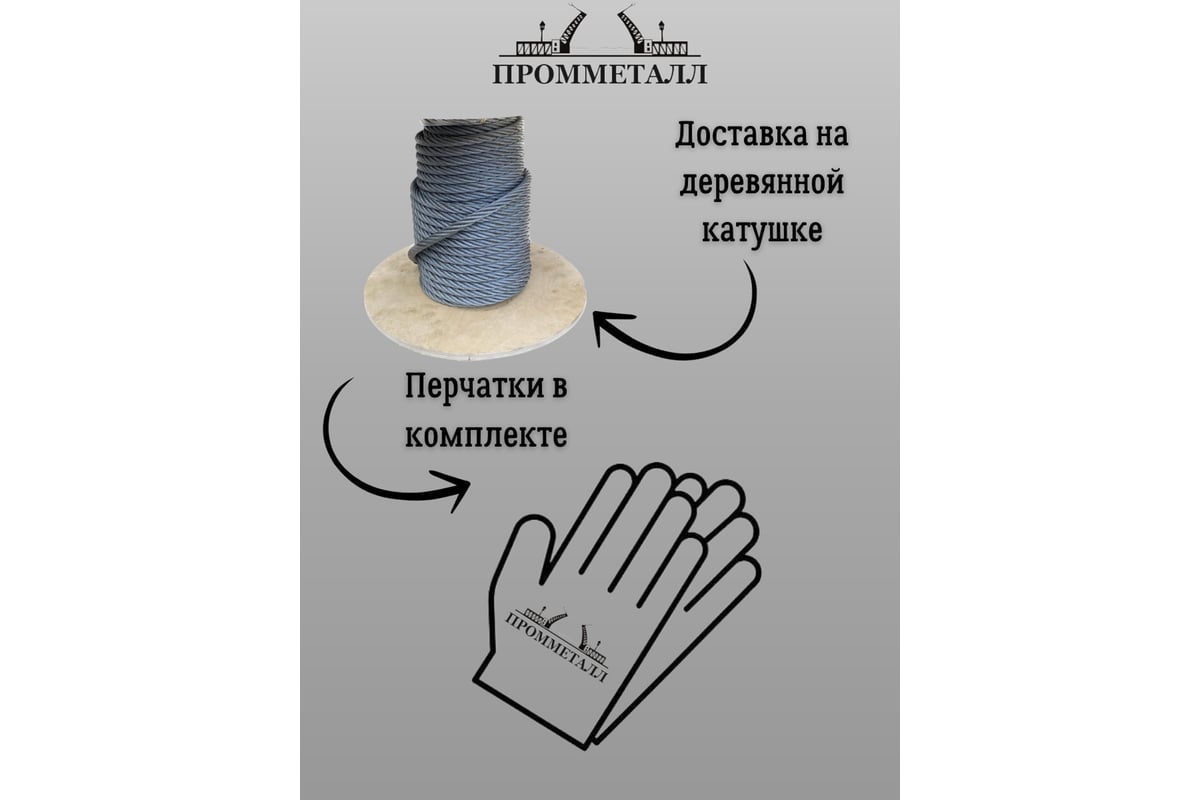 ПРОММЕТАЛЛ

Доставка на деревянной катушке

Перчатки в комплекте

ПРОММЕТАЛЛ