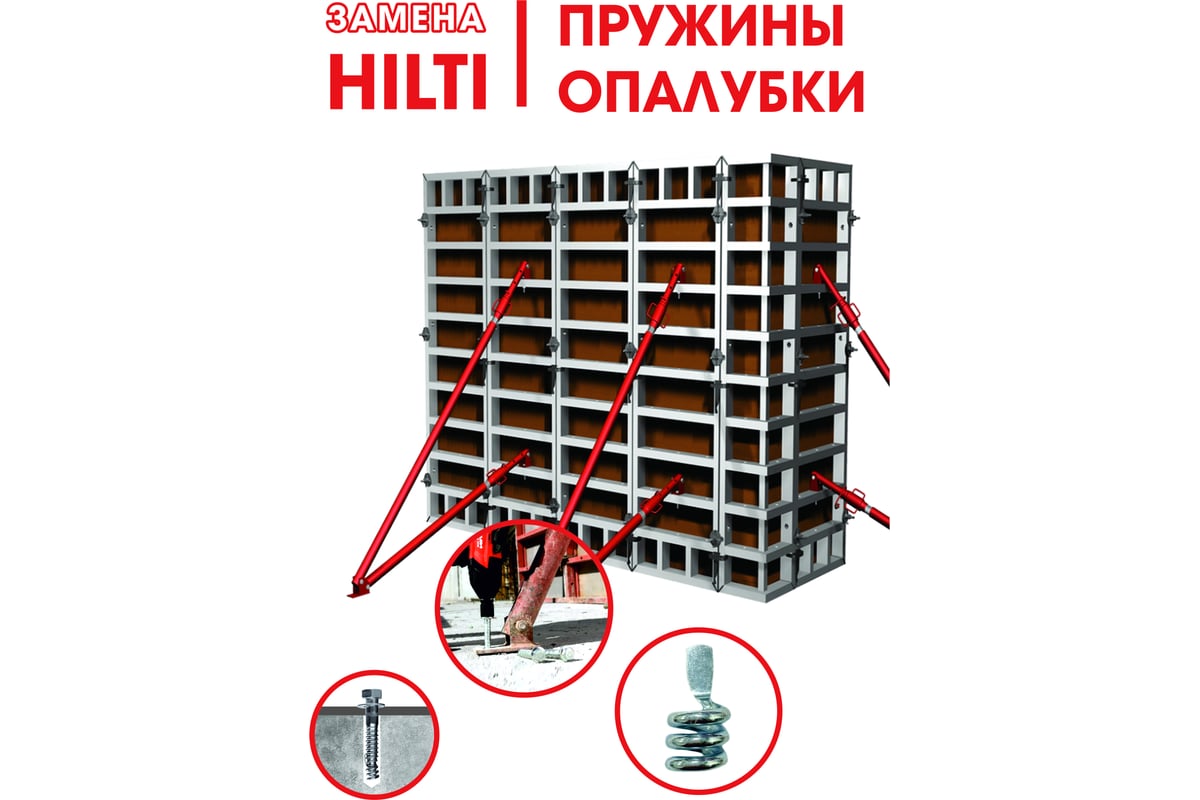 ЗАМЕНА HILTI

ПРУЖИНЫ ОПАЛУБКИ