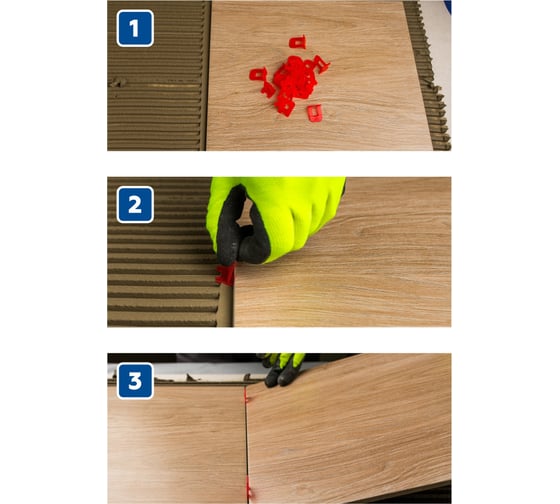 1

2

3