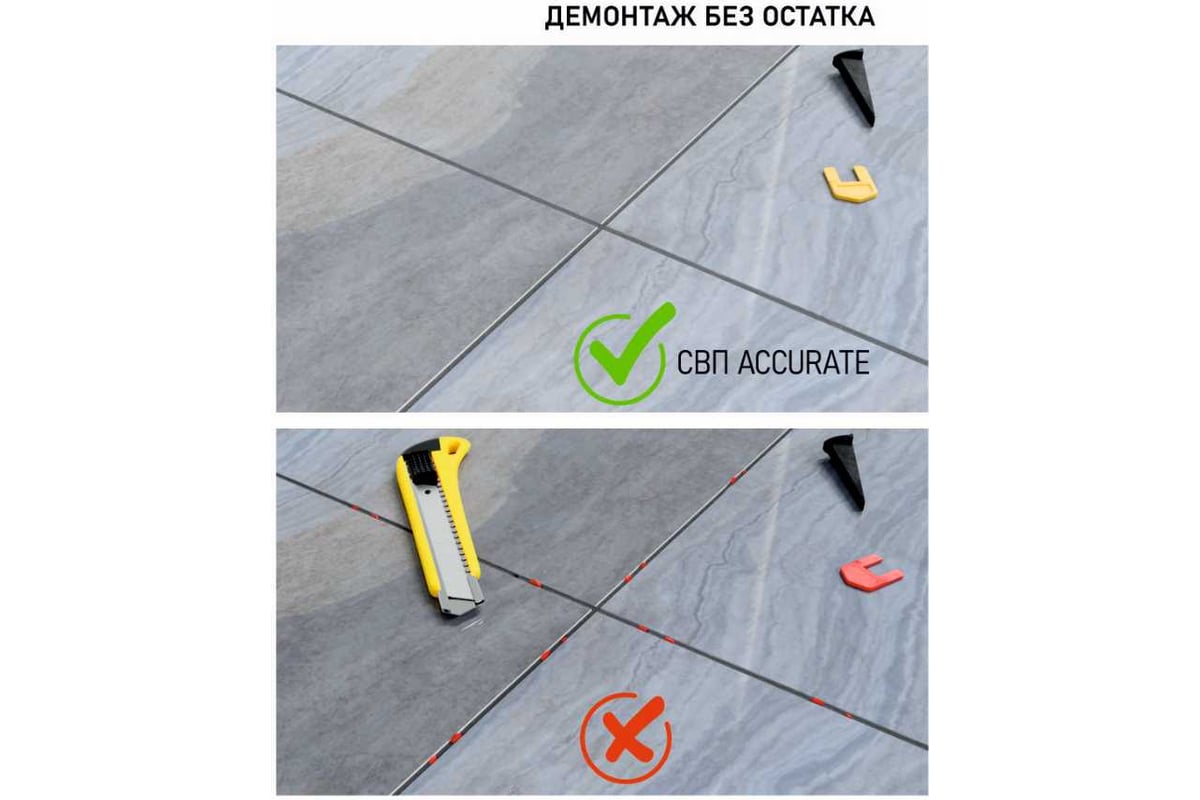 ДЕМОНТАЖ БЕЗ ОСТАТКА

СВП ACCURATE