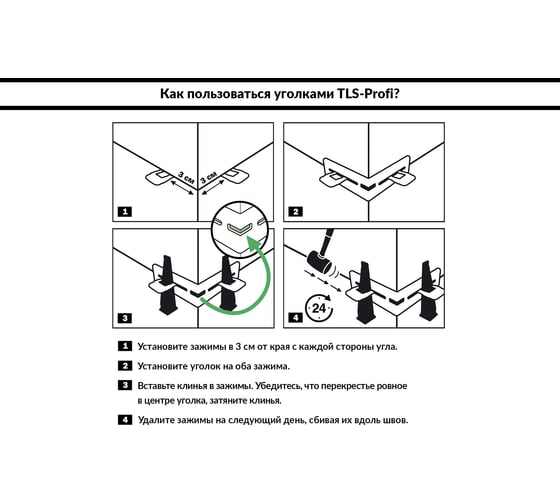 Как пользоваться уголками TLS-Profi?

3 см
3 см

1

2

3

24

4

1 Установите зажимы в 3 см от края с каждой стороны угла.

2 Установите уголок на оба зажима.

3 Вставьте клинья в зажимы. Убедитесь, что перекрестье ровное в центре уголка, затяните клинья.

4 Удалите зажимы на следующий день, сбивая их вдоль швов.