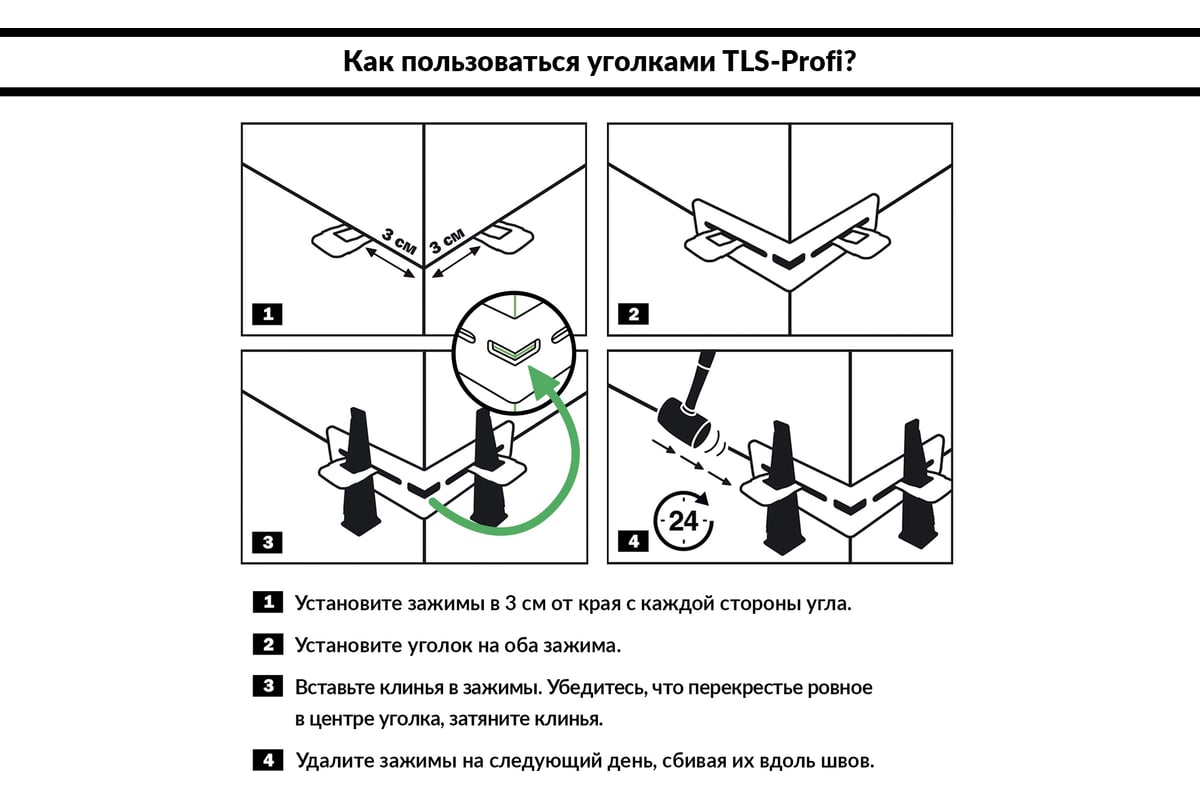 Как пользоваться уголками TLS-Profi?

3 см 3 см

1

2

3

24

4

1 Установите зажимы в 3 см от края с каждой стороны угла.

2 Установите уголок на оба зажима.

3 Вставьте клинья в зажимы. Убедитесь, что перекрестье ровное в центре уголка, затяните клинья.

4 Удалите зажимы на следующий день, сбивая их вдоль швов.