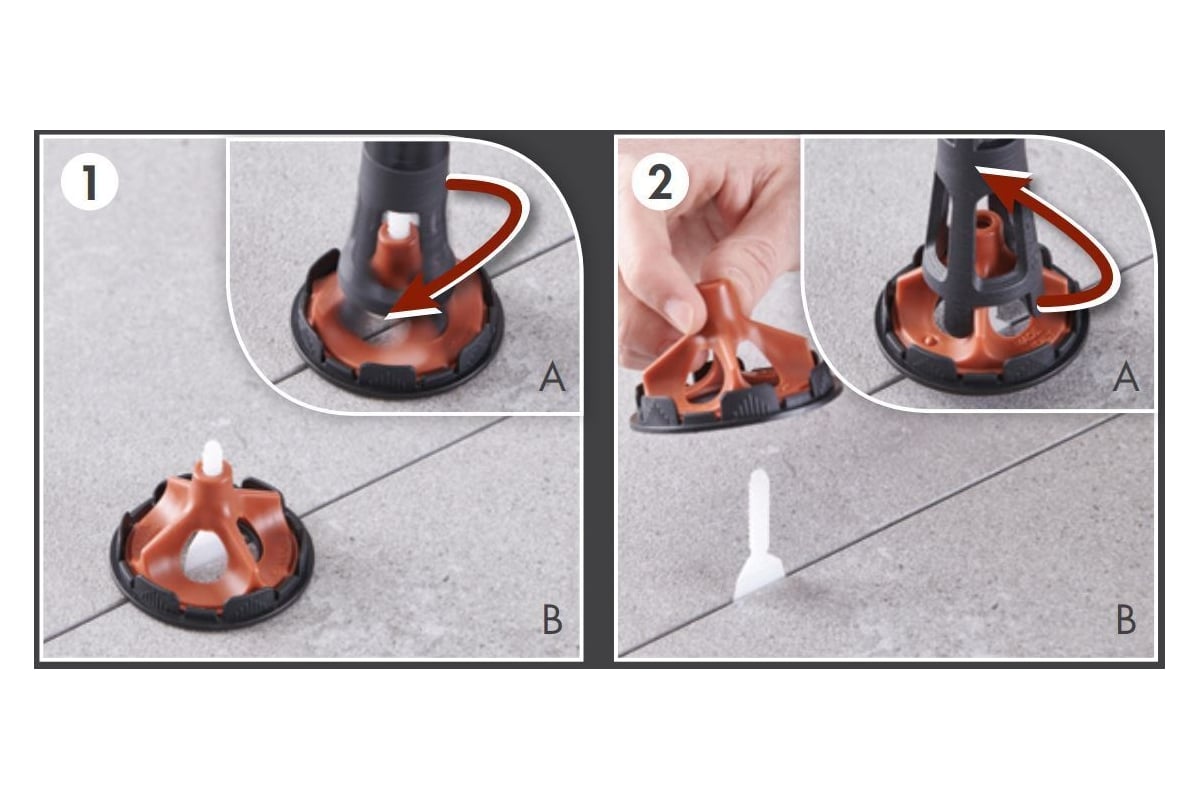 1

A

B

2

A

B