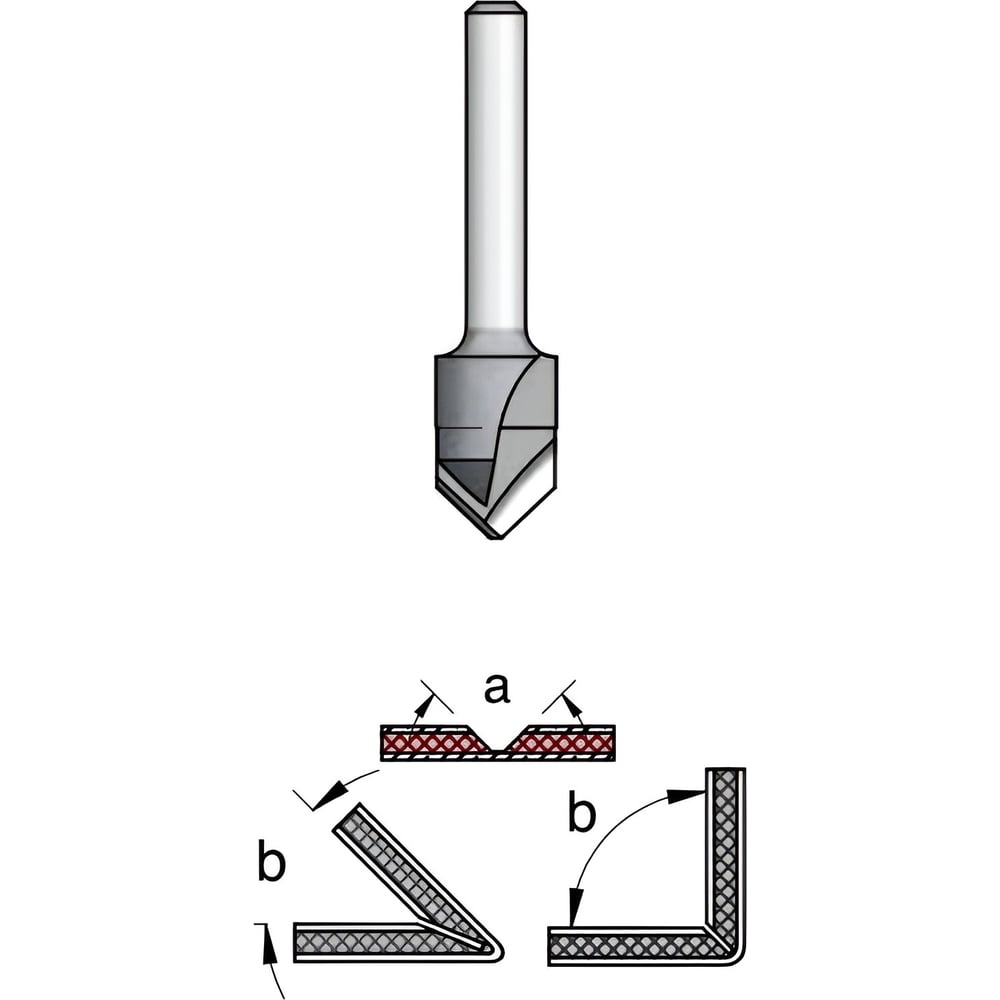 a

b

b