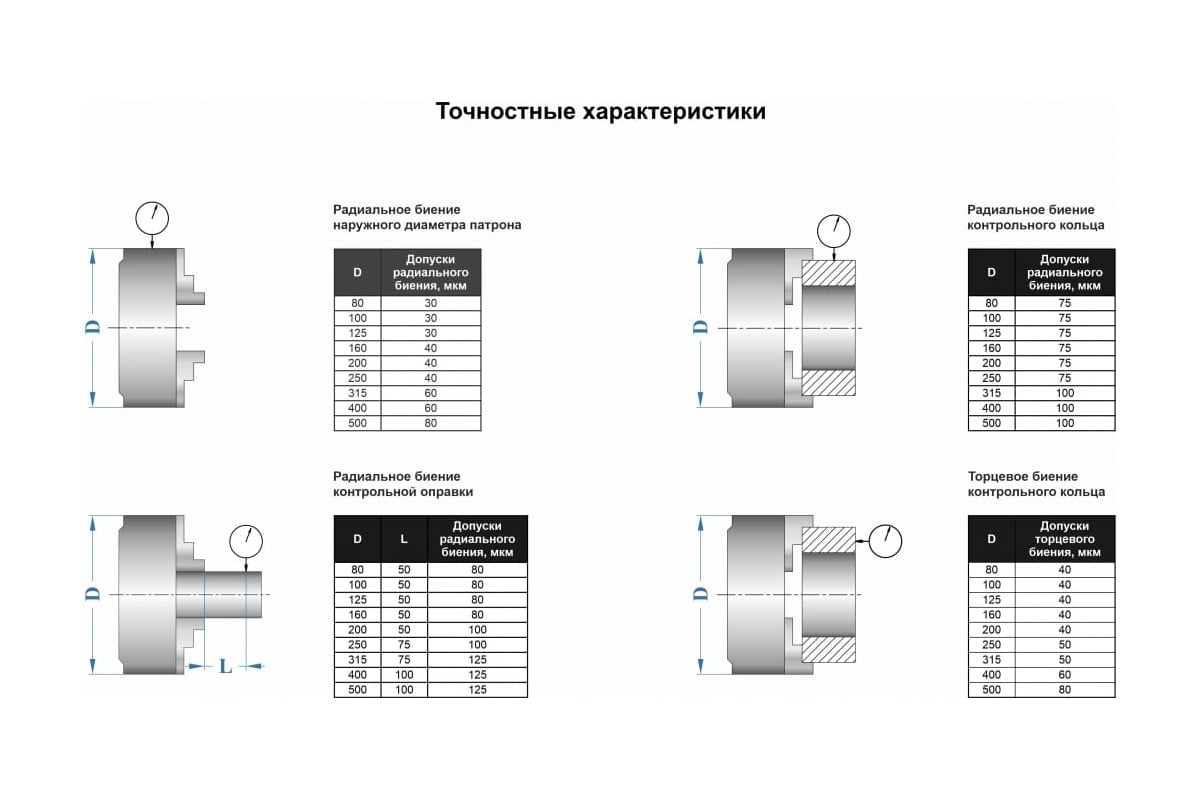 Точностные характеристики

D

Радиальное биение наружного диаметра патрона

| D | Допуски радиального биения, мкм |
|---|---|
| 80 | 30 |
| 100 | 30 |
| 125 | 30 |
| 160 | 40 |
| 200 | 40 |
| 250 | 40 |
| 315 | 60 |
| 400 | 60 |
| 500 | 80 |

D

Радиальное биение контрольного кольца

| D | Допуски радиального биения, мкм |
|---|---|
| 80 | 75 |
| 100 | 75 |
| 125 | 75 |
| 160 | 75 |
| 200 | 75 |
| 250 | 75 |
| 315 | 100 |
| 400 | 100 |
| 500 | 100 |

D

L

Радиальное биение контрольной оправки

| D | L | Допуски радиального биения, мкм |
|---|---|---|
| 80 | 50 | 80 |
| 100 | 50 | 80 |
| 125 | 50 | 80 |
| 160 | 50 | 80 |
| 200 | 50 | 100 |
| 250 | 75 | 100 |
| 315 | 75 | 125 |
| 400 | 100 | 125 |
| 500 | 100 | 125 |

D

Торцевое биение контрольного кольца

| D | Допуски торцевого биения, мкм |
|---|---|
| 80 | 40 |
| 100 | 40 |
| 125 | 40 |
| 160 | 40 |
| 200 | 40 |
| 250 | 50 |
| 315 | 50 |
| 400 | 60 |
| 500 | 80 |