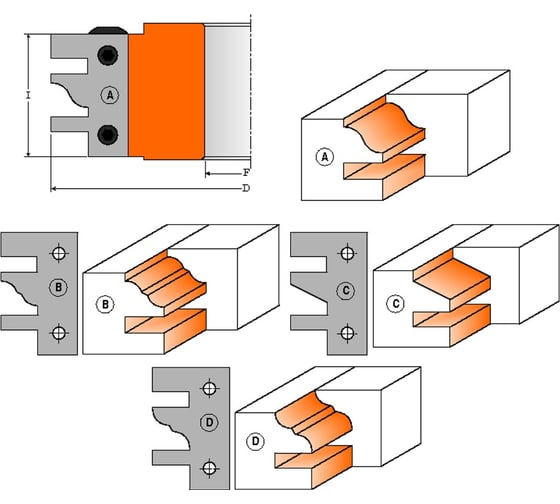 I

A

F

D

A

B

B

C

C

D

D