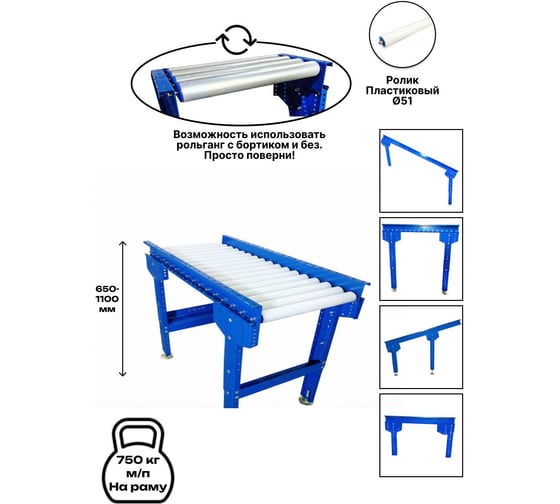 Ролик
Пластиковый
Ø51

Возможность использовать рольганг с бортиком и без. Просто поверни!

650-1100 мм

750 кг
м/п
На раму