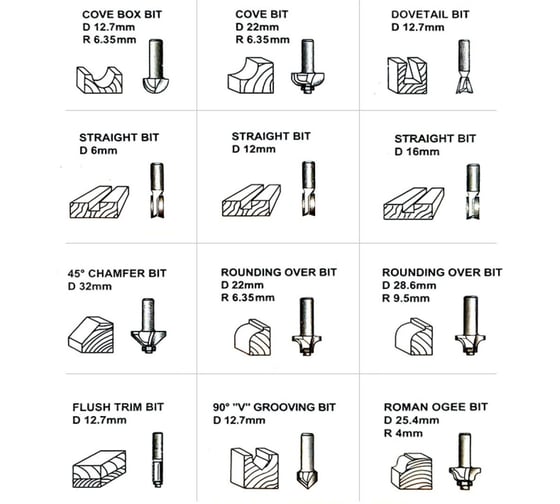 COVE BOX BIT
D 12.7mm
R 6.35mm

COVE BIT
D 22mm
R 6.35mm

DOVETAIL BIT
D 12.7mm

STRAIGHT BIT
D 6mm

STRAIGHT BIT
D 12mm

STRAIGHT BIT
D 16mm

45° CHAMFER BIT
D 32mm

ROUNDING OVER BIT
D 22mm
R 6.35mm

ROUNDING OVER BIT
D 28.6mm
R 9.5mm

FLUSH TRIM BIT
D 12.7mm

90° "V" GROOVING BIT
D 12.7mm

ROMAN OGEE BIT
D 25.4mm
R 4mm