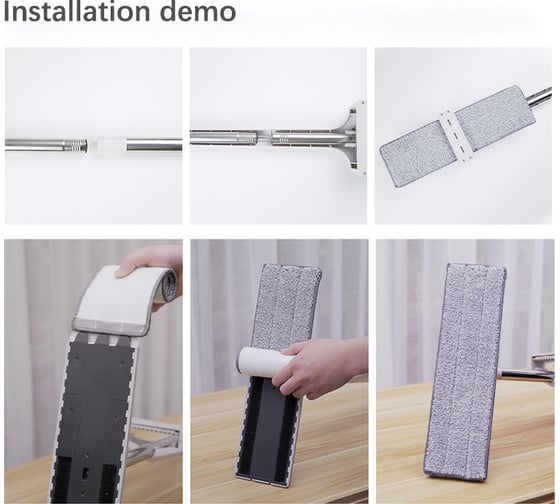 Installation demo