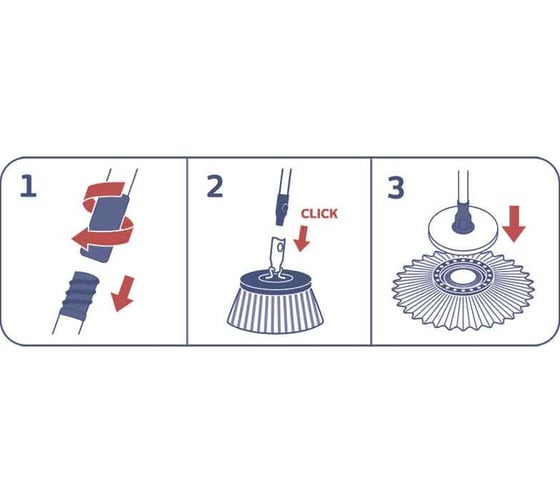 1

2

CLICK

3