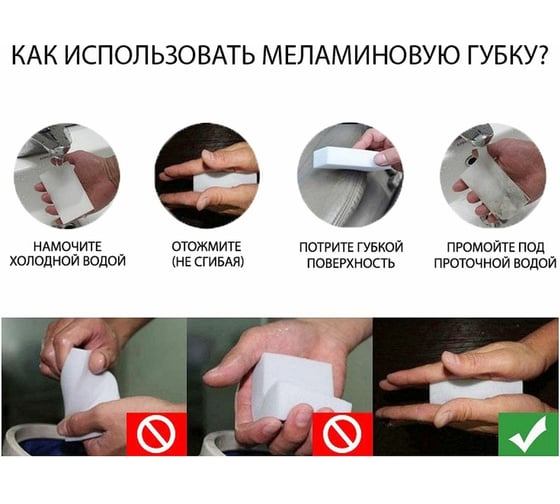 КАК ИСПОЛЬЗОВАТЬ МЕЛАМИНОВУЮ ГУБКУ?

НАМОЧИТЕ ХОЛОДНОЙ ВОДОЙ

ОТОЖМИТЕ (НЕ СГИБАЯ)

ПОТРИТЕ ГУБКОЙ ПОВЕРХНОСТЬ

ПРОМОЙТЕ ПОД ПРОТОЧНОЙ ВОДОЙ