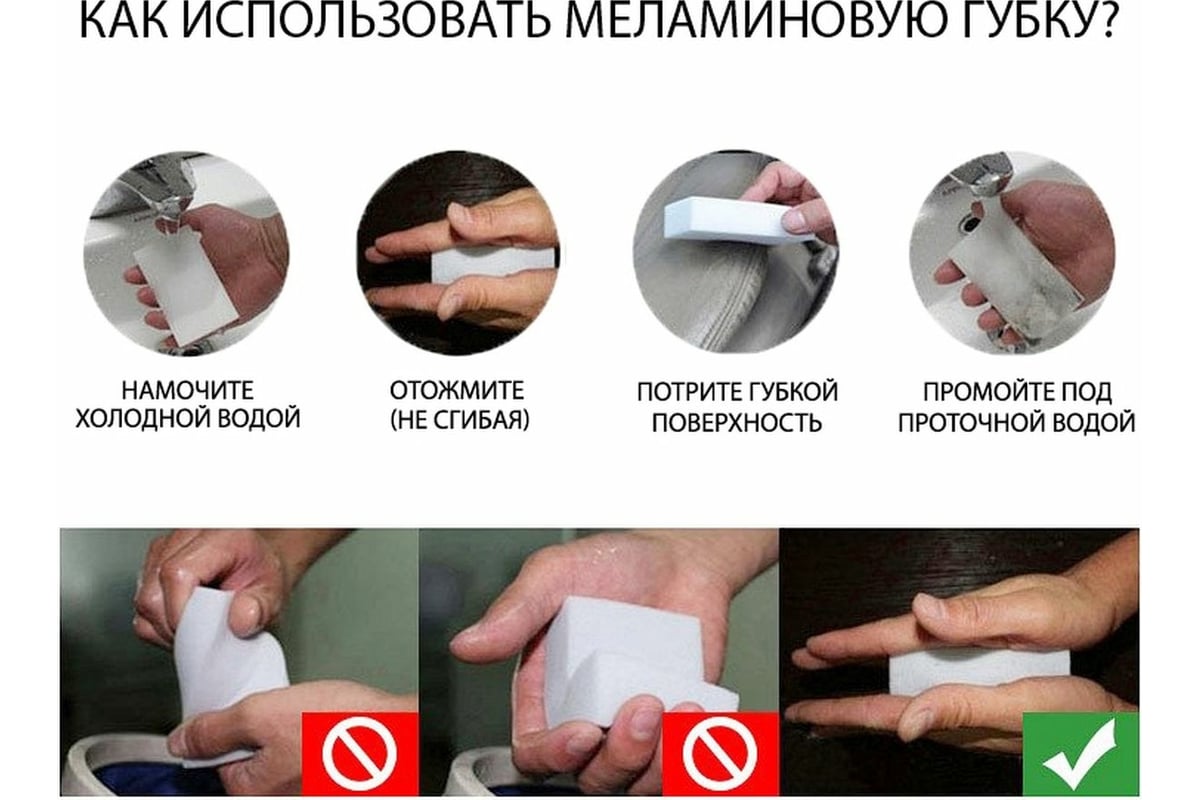 КАК ИСПОЛЬЗОВАТЬ МЕЛАМИНОВУЮ ГУБКУ?

НАМОЧИТЕ ХОЛОДНОЙ ВОДОЙ

ОТОЖМИТЕ (НЕ СГИБАЯ)

ПОТРИТЕ ГУБКОЙ ПОВЕРХНОСТЬ

ПРОМОЙТЕ ПОД ПРОТОЧНОЙ ВОДОЙ