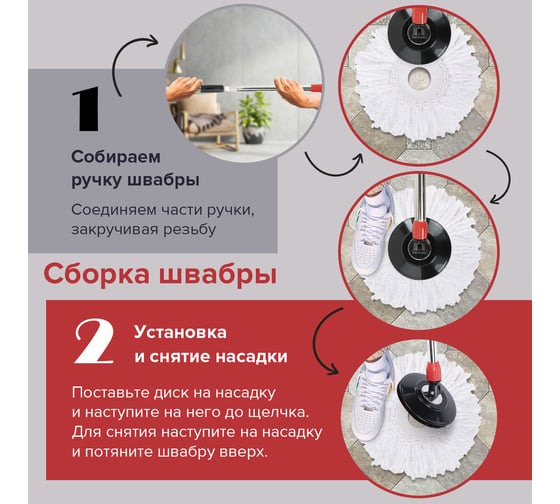 1

Собираем ручку швабры

Соединяем части ручки, закручивая резьбу

Сборка швабры

2

Установка и снятие насадки

Поставьте диск на насадку и наступите на него до щелчка. Для снятия наступите на насадку и потяните швабру вверх.