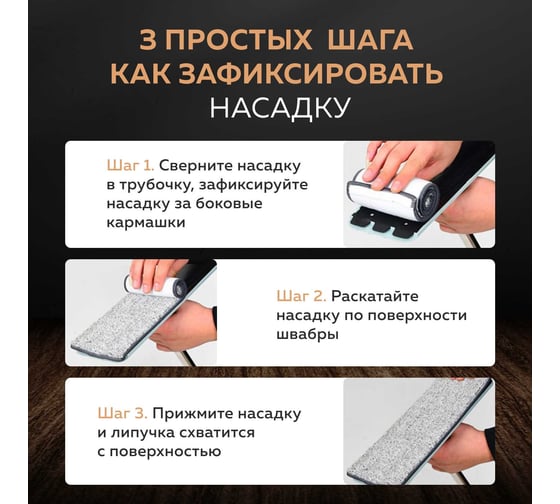 3 ПРОСТЫХ ШАГА КАК ЗАФИКСИРОВАТЬ НАСАДКУ

Шаг 1. Сверните насадку в трубочку, зафиксируйте насадку за боковые кармашки

Шаг 2. Раскатайте насадку по поверхности швабры

Шаг 3. Прижмите насадку и липучка схватится с поверхностью