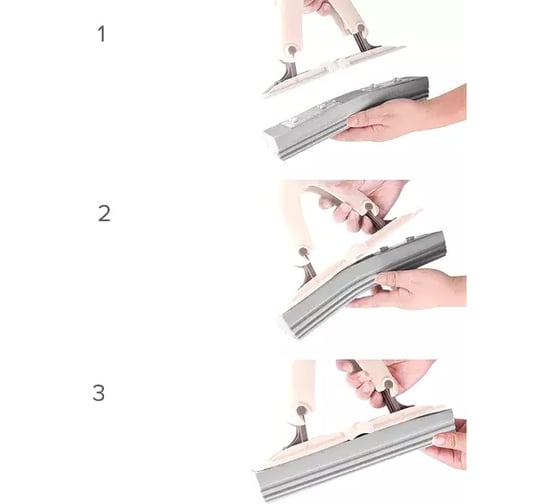 1

2

3