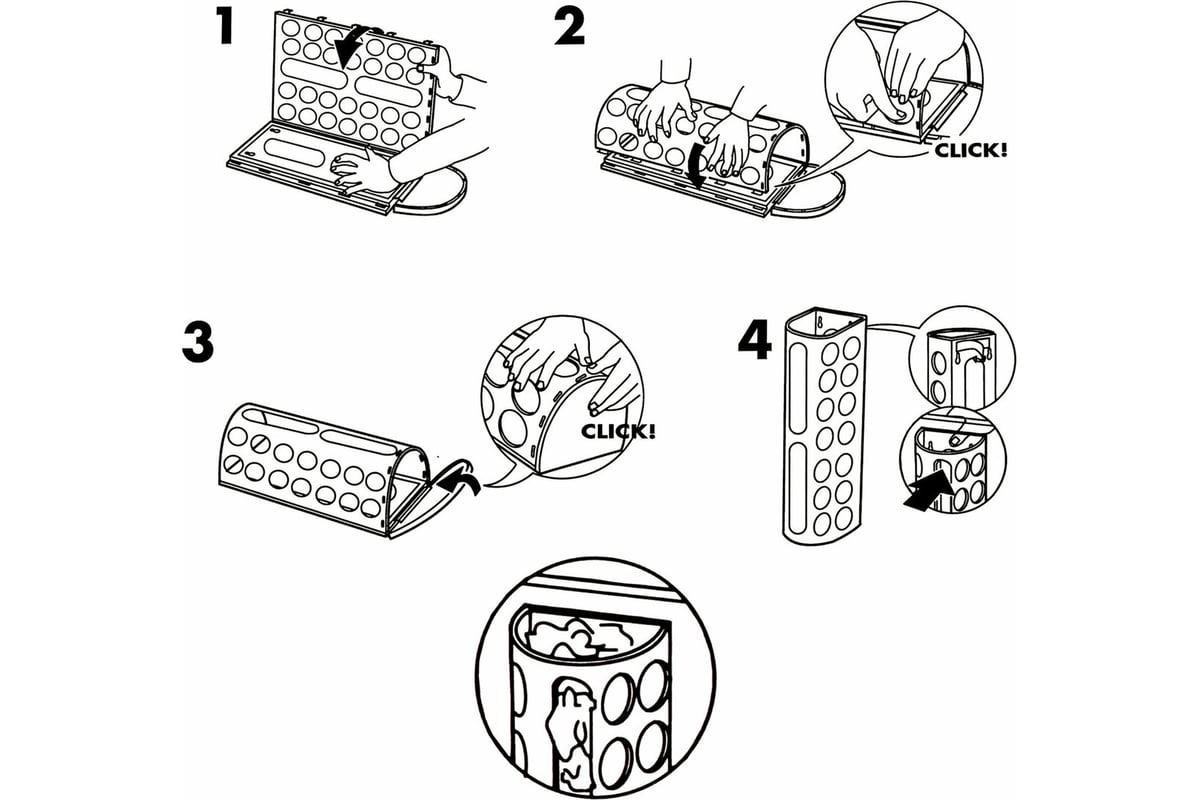 1

2

CLICK!

3

CLICK!

4