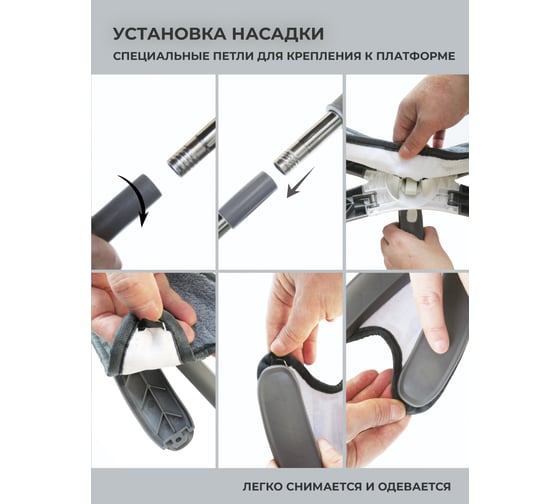 УСТАНОВКА НАСАДКИ
СПЕЦИАЛЬНЫЕ ПЕТЛИ ДЛЯ КРЕПЛЕНИЯ К ПЛАТФОРМЕ

ЛЕГКО СНИМАЕТСЯ И ОДЕВАЕТСЯ