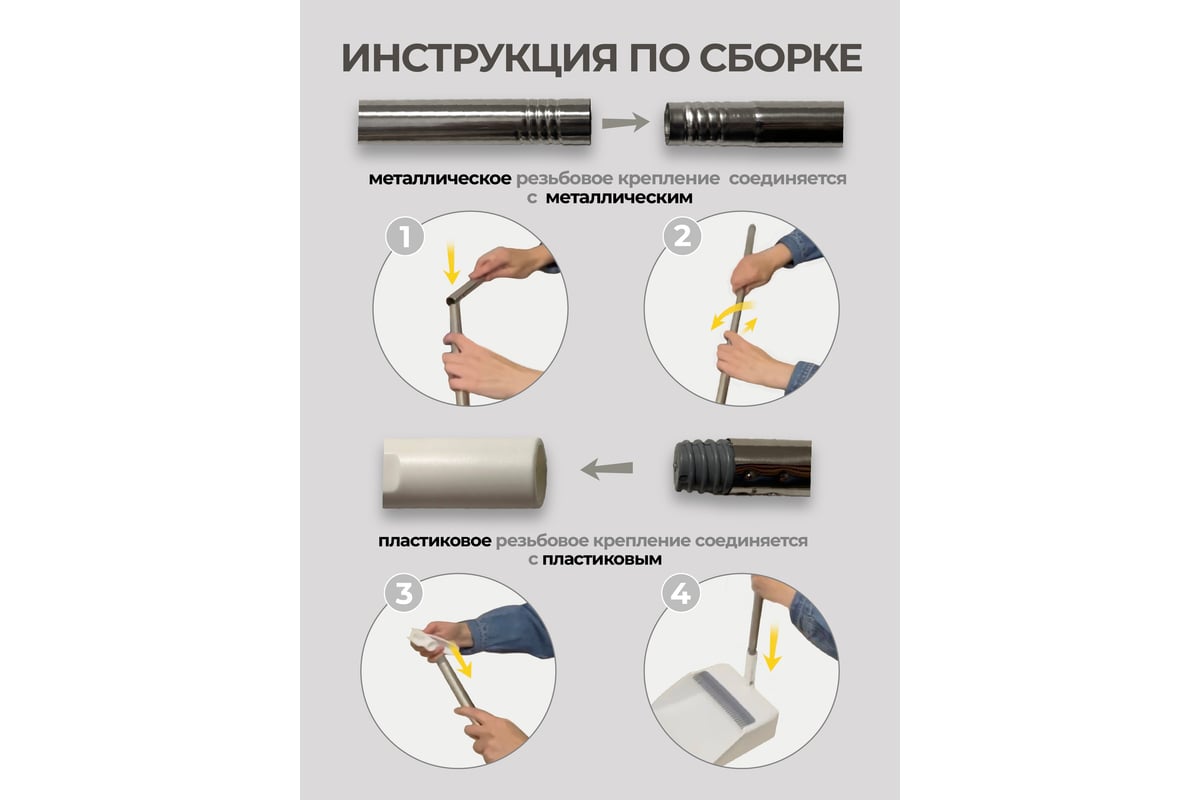 ИНСТРУКЦИЯ ПО СБОРКЕ

металлическое резьбовое крепление соединяется с металлическим

1

2

пластиковое резьбовое крепление соединяется с пластиковым

3

4