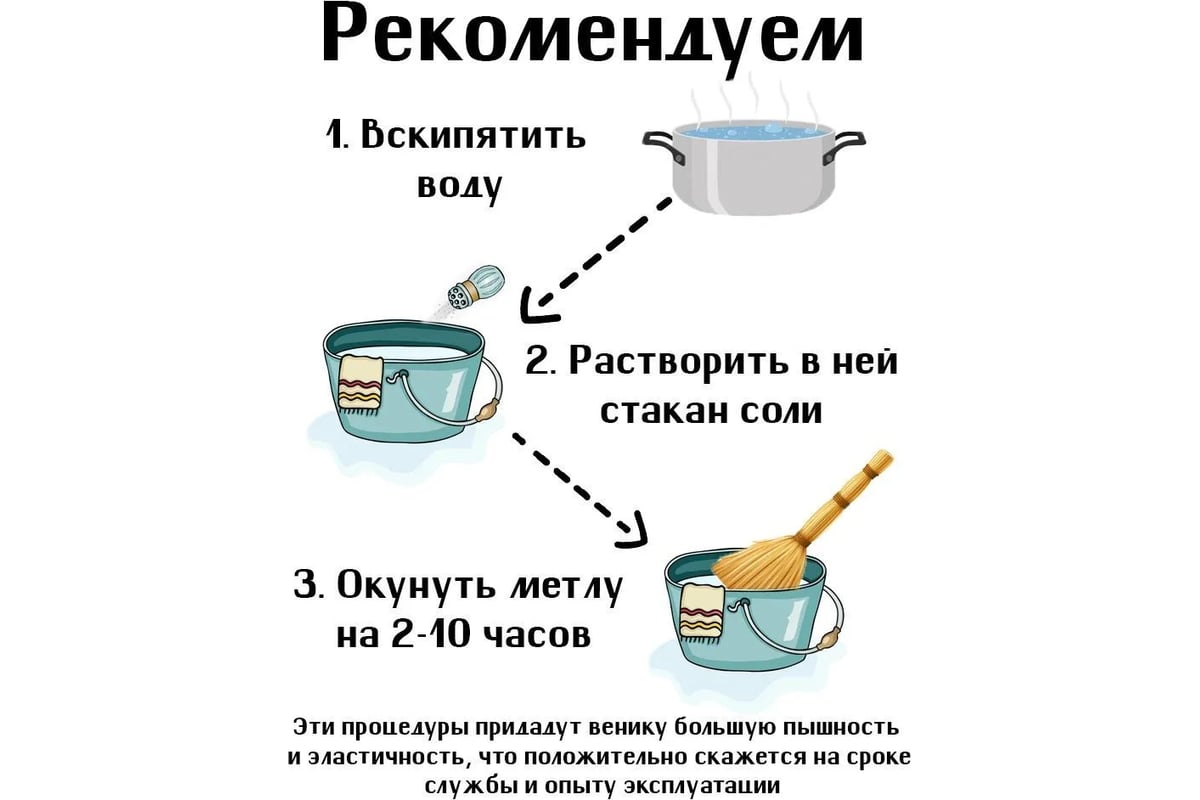 Рекомендуем

1. Вскипятить воду

2. Растворить в ней стакан соли

3. Окунуть метлу на 2-10 часов

Эти процедуры придадут венику большую пышность и эластичность, что положительно скажется на сроке службы и опыту эксплуатации